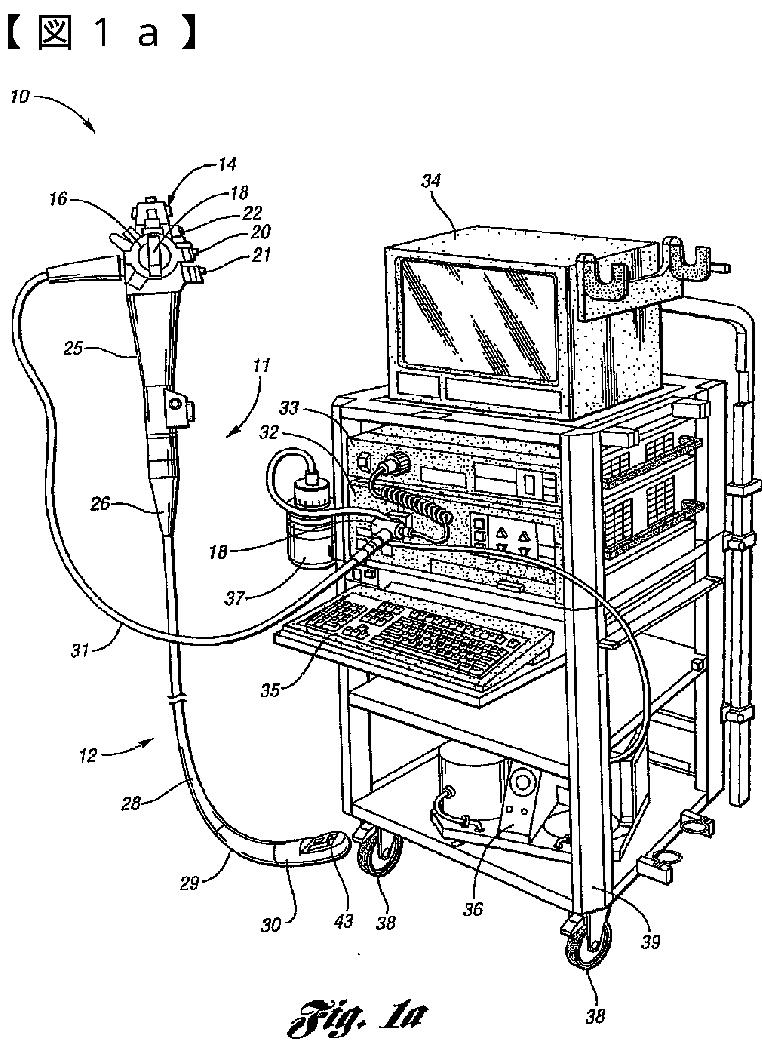 【図１ａ】

10
14
16
18
22
20
21
34
25
11
33
32
26
18
37
31
35
12
28
29
30
43
38
36
39
38
Fig. 1a